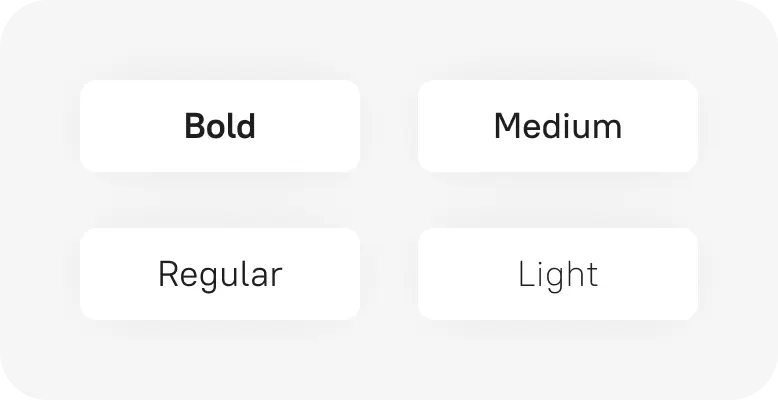 Bold

Medium

Regular

Light